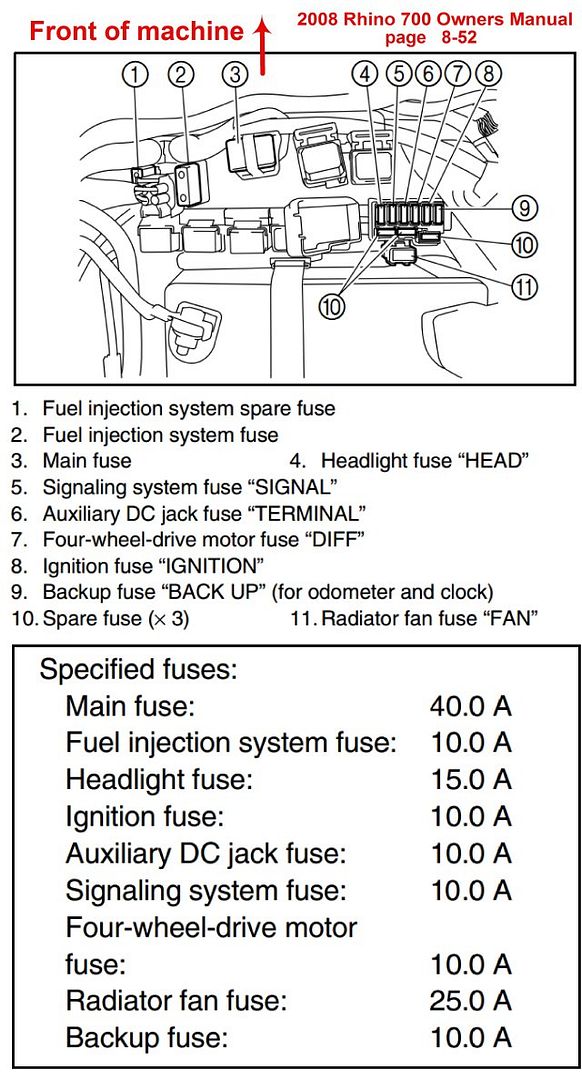 Front of machine

2008 Rhino 700 Owners Manual
page 8-52

1 2 3 4 5 6 7 8 9 10 11 10

1. Fuel injection system spare fuse
2. Fuel injection system fuse
3. Main fuse
4. Headlight fuse “HEAD”
5. Signaling system fuse “SIGNAL”
6. Auxiliary DC jack fuse “TERMINAL”
7. Four-wheel-drive motor fuse “DIFF”
8. Ignition fuse “IGNITION”
9. Backup fuse “BACK UP” (for odometer and clock)
10. Spare fuse ($\times$ 3)
11. Radiator fan fuse “FAN”

Specified fuses:

| | |
|---|---|
| Main fuse: | 40.0 A |
| Fuel injection system fuse: | 10.0 A |
| Headlight fuse: | 15.0 A |
| Ignition fuse: | 10.0 A |
| Auxiliary DC jack fuse: | 10.0 A |
| Signaling system fuse: | 10.0 A |
| Four-wheel-drive motor fuse: | 10.0 A |
| Radiator fan fuse: | 25.0 A |
| Backup fuse: | 10.0 A |